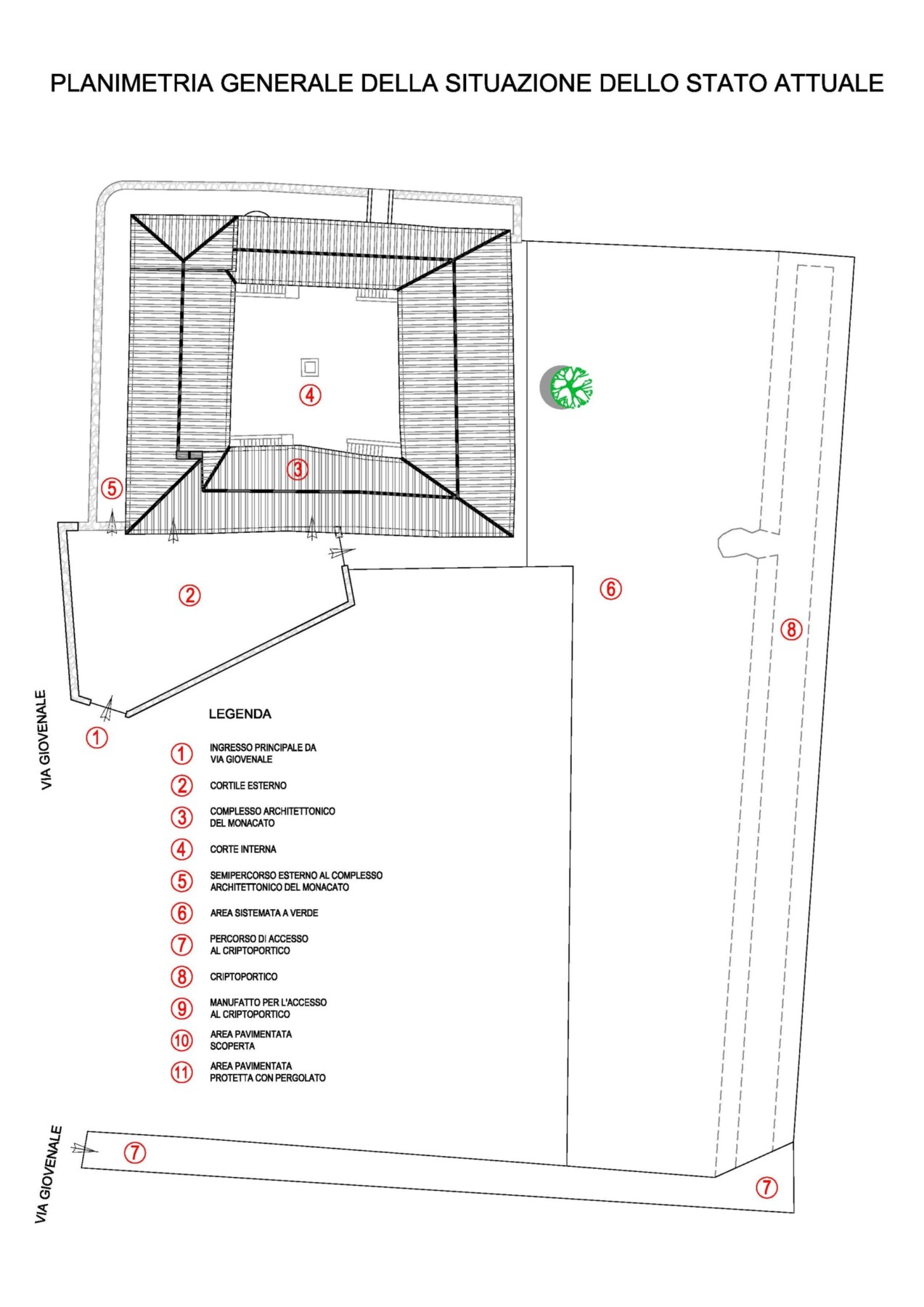 PLANIMETRIA GENERALE DELLA SITUAZIONE DELLO STATO ATTUALE

4

3

5

2

6

8

VIA GIOVENALE

1

LEGENDA

1 INGRESSO PRINCIPALE DA VIA GIOVENALE

2 CORTILE ESTERNO

3 COMPLESSO ARCHITETTONICO DEL MONACATO

4 CORTE INTERNA

5 SEMIPERCORSO ESTERNO AL COMPLESSO ARCHITETTONICO DEL MONACATO

6 AREA SISTEMATA A VERDE

7 PERCORSO DI ACCESSO AL CRIPTOPORTICO

8 CRIPTOPORTICO

9 MANUFATTO PER L'ACCESSO AL CRIPTOPORTICO

10 AREA PAVIMENTATA SCOPERTA

11 AREA PAVIMENTATA PROTETTA CON PERGOLATO

VIA GIOVENALE

7

7